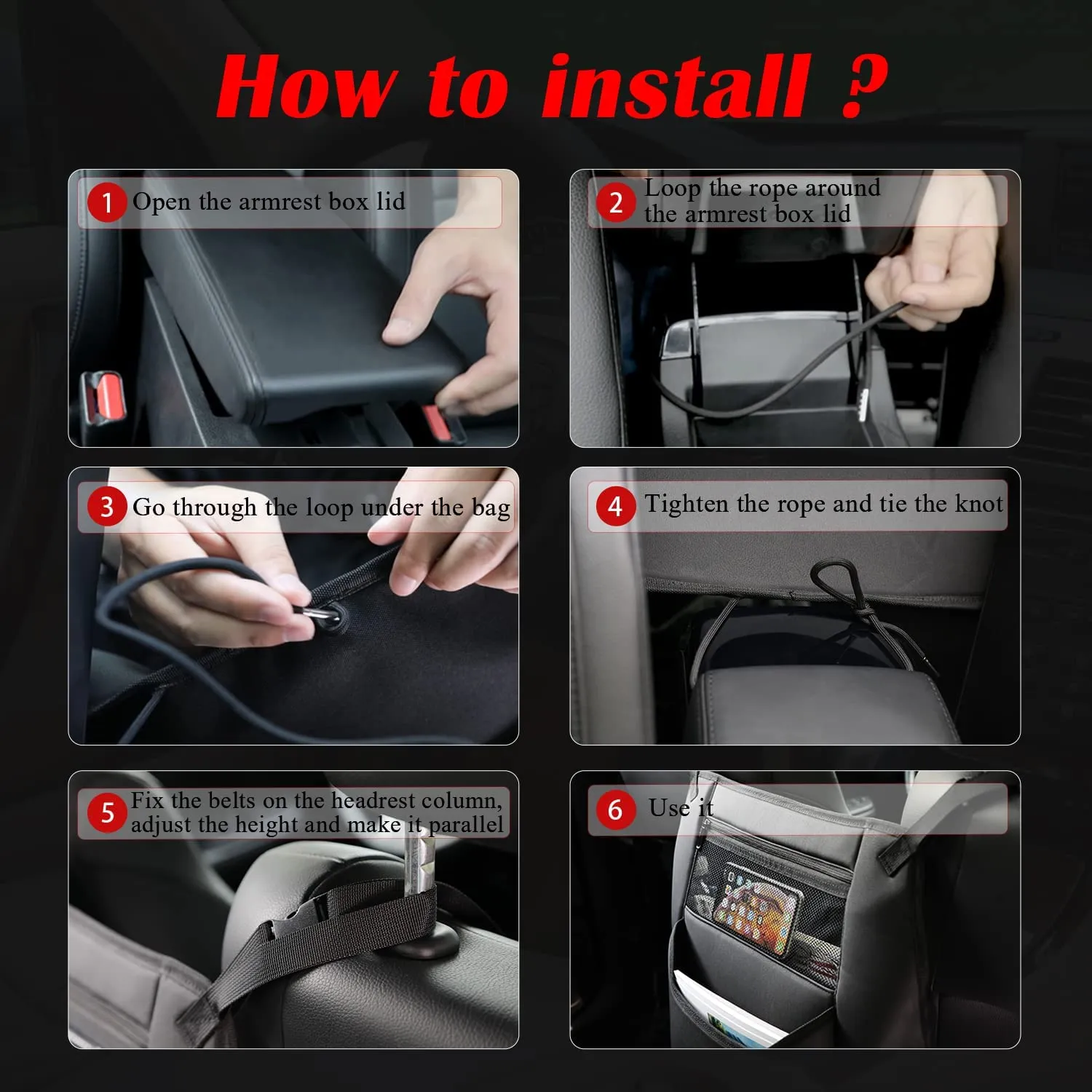 How to install ?

1 Open the armrest box lid

2 Loop the rope around the armrest box lid

3 Go through the loop under the bag

4 Tighten the rope and tie the knot

5 Fix the belts on the headrest column, adjust the height and make it parallel

6 Use it